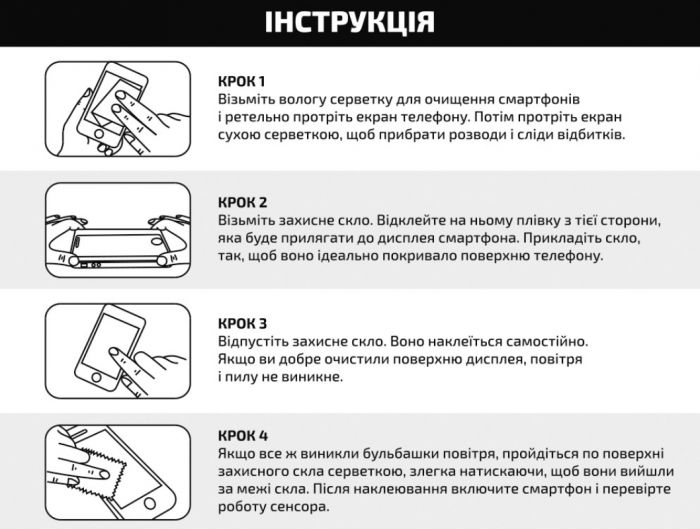 ІНСТРУКЦІЯ

КРОК 1
Візьміть вологу серветку для очищення смартфонів і ретельно протріть екран телефону. Потім протріть екран сухою серветкою, щоб прибрати розводи і сліди відбитків.

КРОК 2
Візьміть захисне скло. Відклейте на ньому плівку з тієї сторони, яка буде прилягати до дисплея смартфона. Прикладіть скло, так, щоб воно ідеально покривало поверхню телефону.

КРОК 3
Відпустіть захисне скло. Воно наклеїться самостійно. Якщо ви добре очистили поверхню дисплея, повітря і пилу не виникне.

КРОК 4
Якщо все ж виникли бульбашки повітря, пройдіться по поверхні захисного скла серветкою, злегка натискаючи, щоб вони вийшли за межі скла. Після наклеювання включите смартфон і перевірте роботу сенсора.